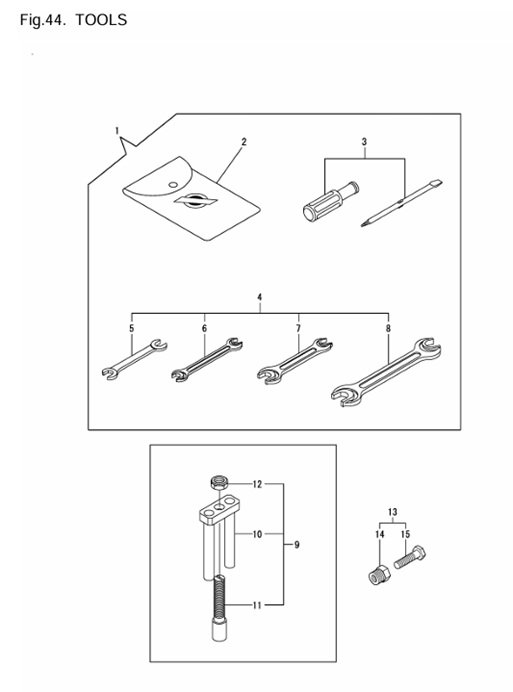 Fig.44. TOOLS

1
2
3
4
5
6
7
8
12
10
9
11
13
14
15