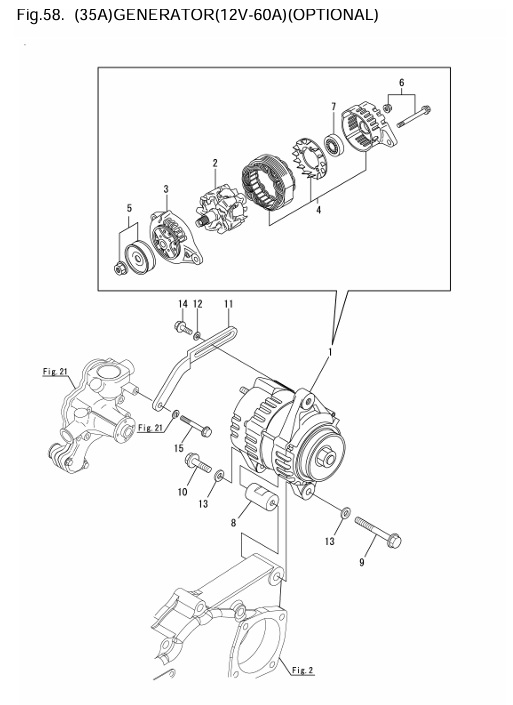 Fig.58. (35A)GENERATOR(12V-60A)(OPTIONAL)

6
7
2
3
5
4
14 12 11
1
Fig. 21
Fig. 21
15
10
13
8
13
9
Fig. 2