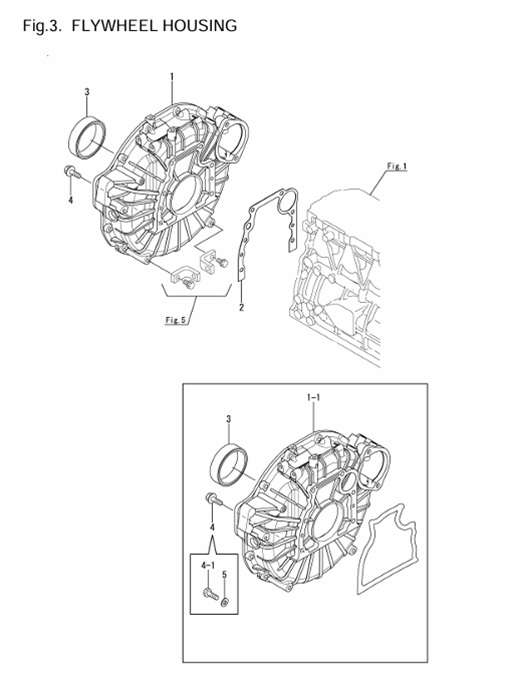 Fig.3. FLYWHEEL HOUSING

3
1
4
Fig. 1
2
Fig. 5

1-1
3
4
4-1
5