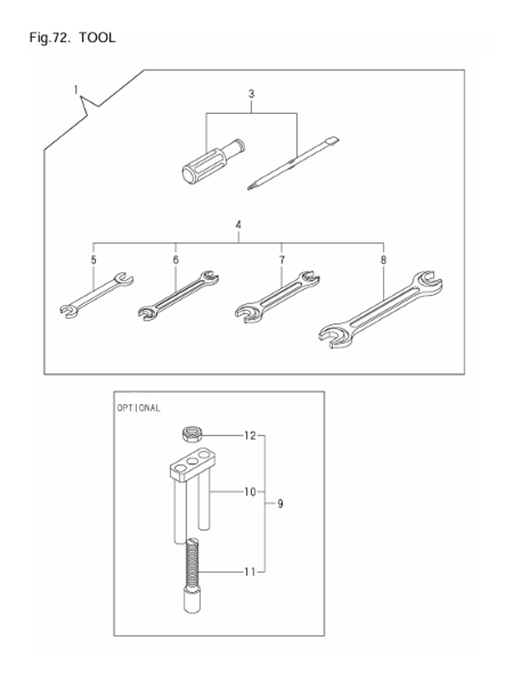 Fig.72. TOOL

1

3

4

5

6

7

8

OPTIONAL

12

10

9

11