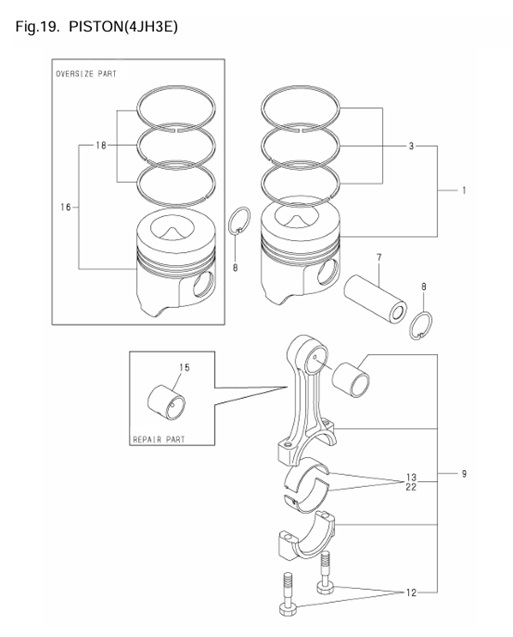 Fig.19. PISTON(4JH3E)

OVERSIZE PART

18

16

8

3

1

7

8

15

REPAIR PART

13
22

9

12