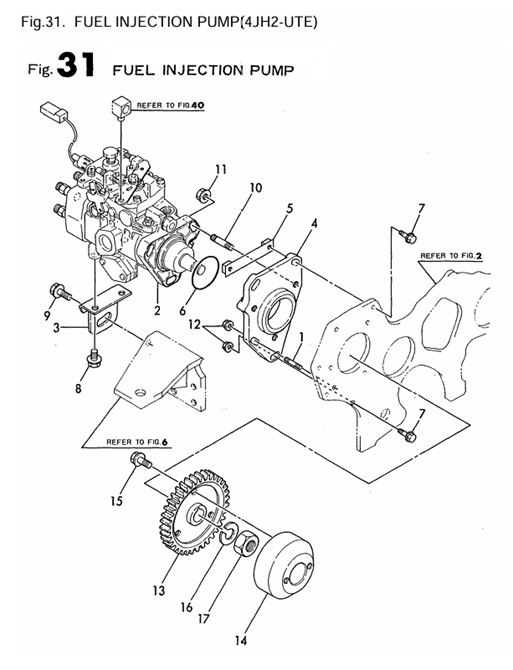 Fig.31. FUEL INJECTION PUMP(4JH2-UTE)

Fig. 31 FUEL INJECTION PUMP

REFER TO FIG.40

11

10

5

4

7

REFER TO FIG.2

9

3

2

6

12

1

8

7

REFER TO FIG.6

15

13

16

17

14