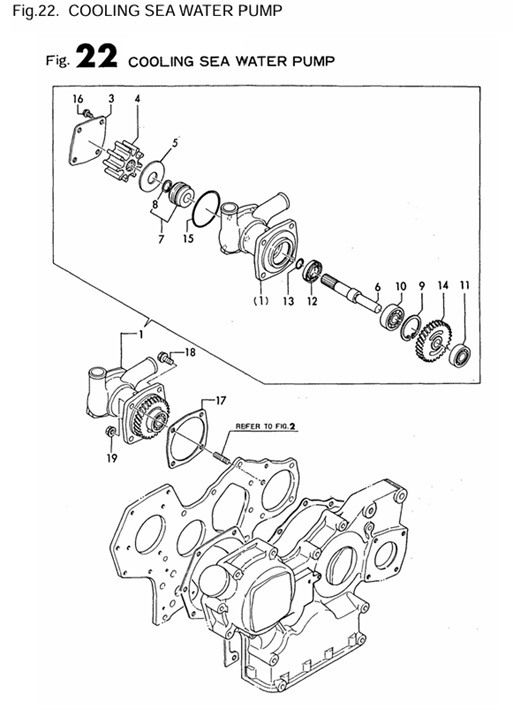 Fig.22. COOLING SEA WATER PUMP

Fig. 22 COOLING SEA WATER PUMP

16 3 4 5 8 7 15 (1) 13 12 6 10 9 14 11

1 18 17 19

REFER TO FIG. 2