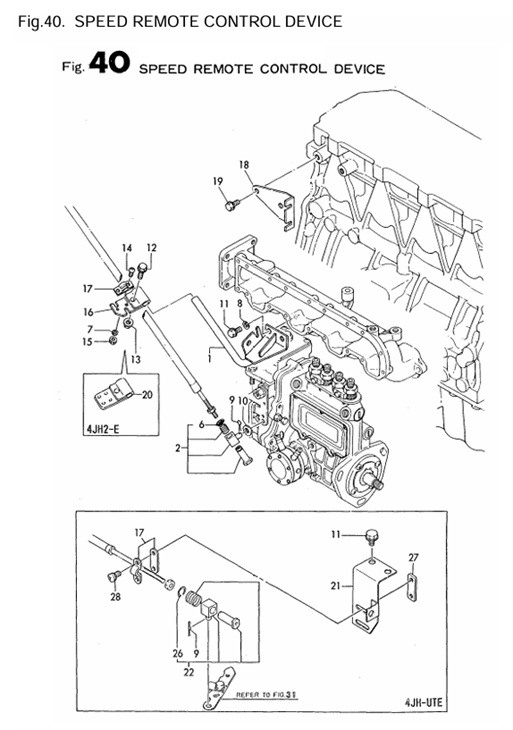 Fig.40. SPEED REMOTE CONTROL DEVICE

Fig. 40 SPEED REMOTE CONTROL DEVICE

18
19
14
12
17
16
7
15
13
11
8
1
20
4JH2-E
9
10
6
2

17
11
27
21
28
26
9
22
REFER TO FIG.31
4JH-UTE