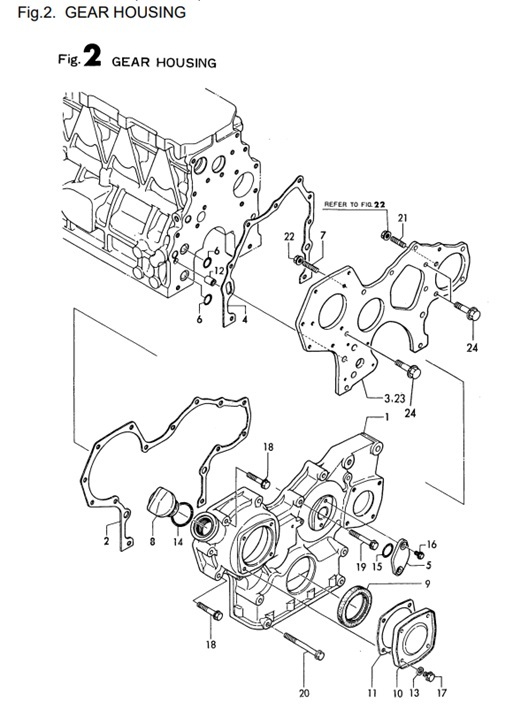 Fig.2. GEAR HOUSING

Fig. 2 GEAR HOUSING

REFER TO FIG. 22

21

22

7

6

12

6

4

24

3.23

24

1

18

2

8

14

16

19

15

5

9

18

20

11

10

13

17