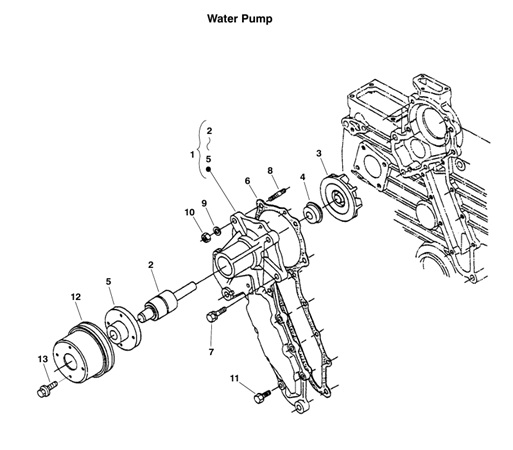 Water Pump

2
1
5
3
8
6
4
9
10
2
5
12
7
13
11