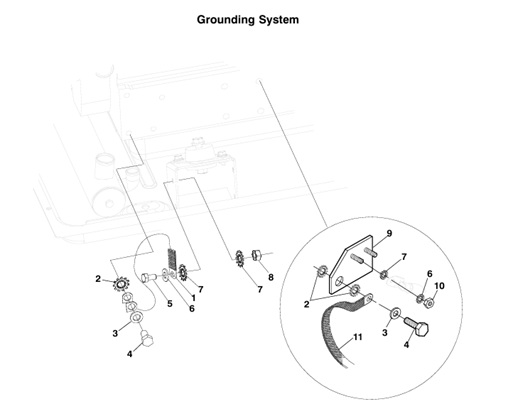 Grounding System

2
3
4
5
6
1
7
7
8
9
7
6
10
2
3
4
11