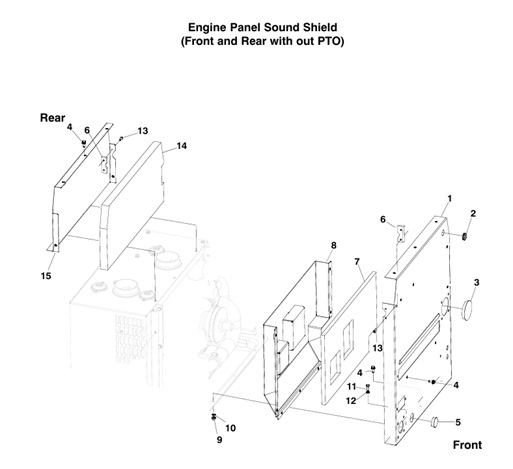 Engine Panel Sound Shield
(Front and Rear with out PTO)

Rear
4
6
13
14
15

1
2
6
8
7
3
13
4
4
11
12
5
10
9
Front