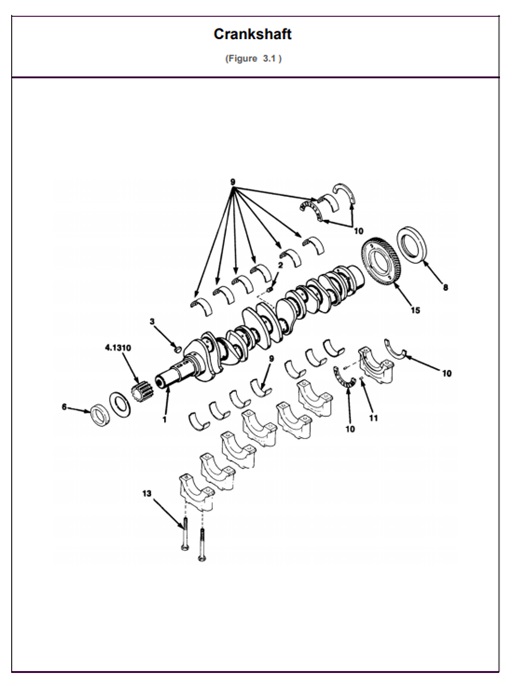 Crankshaft

(Figure 3.1 )

9
10
2
8
15
3
4.1310
9
10
6
1
10
11
13