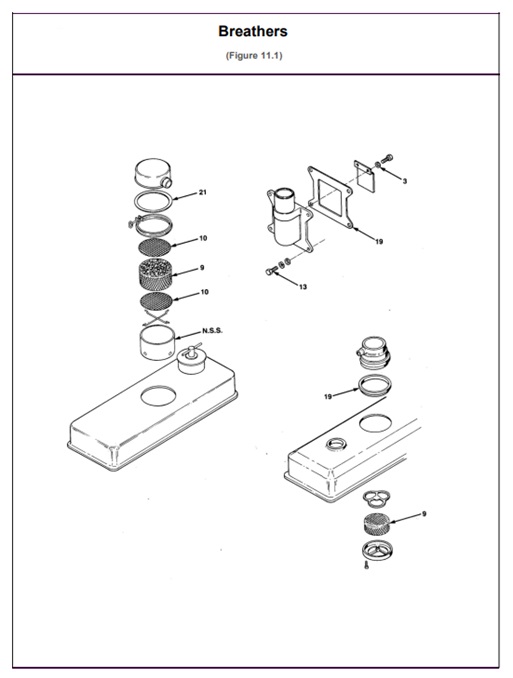 Breathers

(Figure 11.1)

21
10
9
10
N.S.S.
3
19
13
19
9