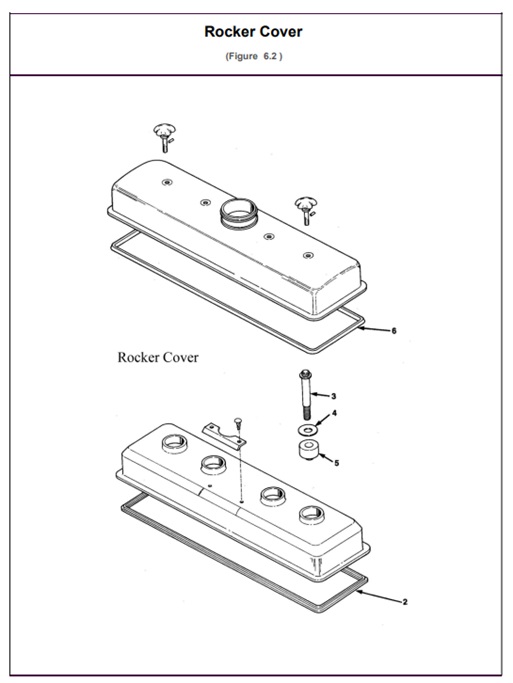 Rocker Cover

(Figure 6.2 )

6

Rocker Cover

3

4

5

2