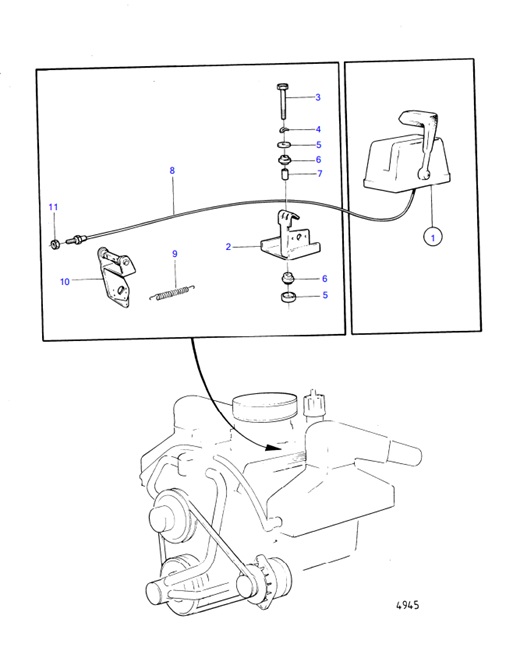 3
4
5
6
7
8
11
2
9
10
6
5
1
4945