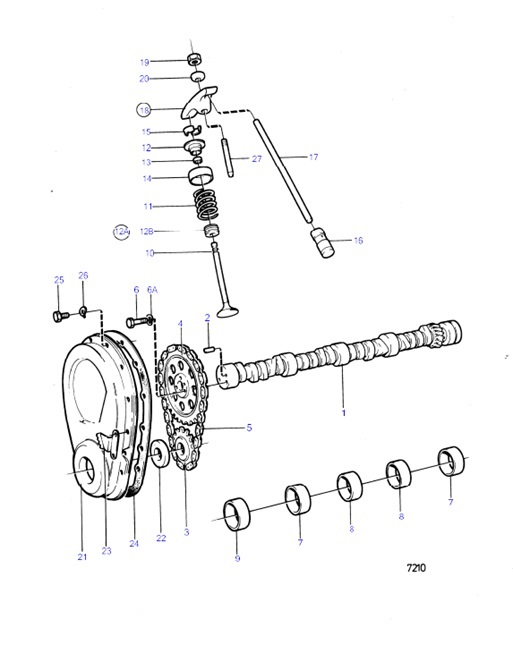 19
20
18
15
12
13
14
11
12A
12B
10
27
17
16
25
26
6
6A
4
2
1
5
21
23
24
22
3
9
7
8
8
7
7210