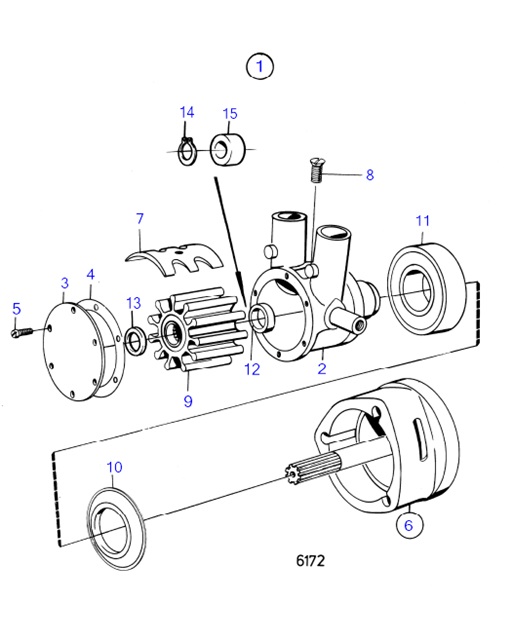 1

14
15
8
7
11
3
4
5
13
12
2
9
10
6

6172