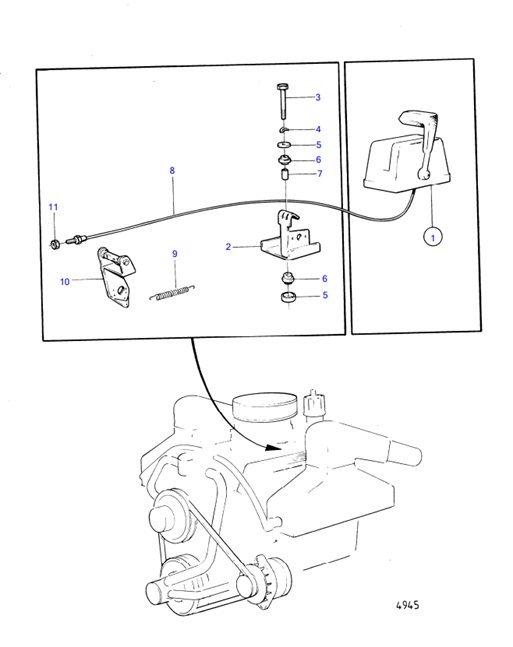 3
4
5
6
7
8
11
2
9
10
6
5
1
4945