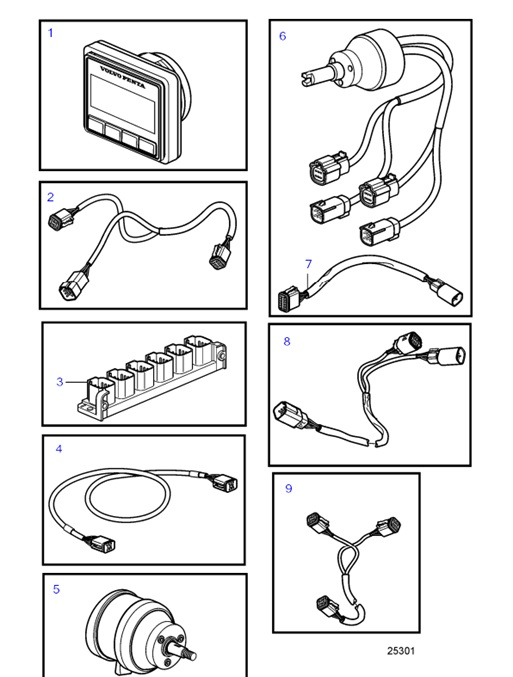 1

VOLVO PENTA

2

3

4

5

6

7

8

9

25301