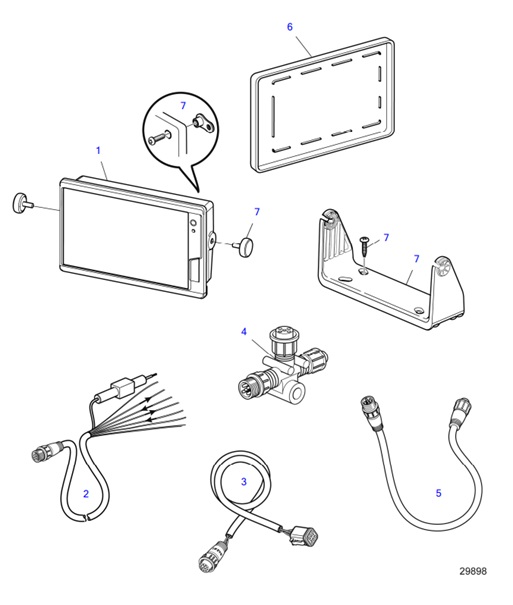 6
7
1
7
7
7
4
2
3
5
29898