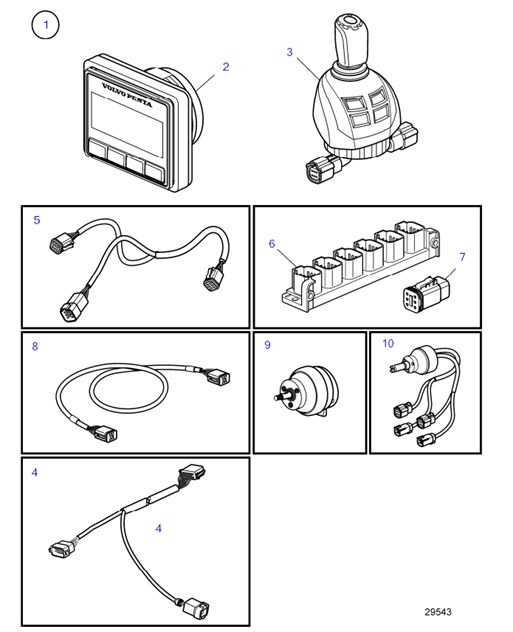 1

2

VOLVO PENTA

3

5

6

7

8

9

10

4

4

29543