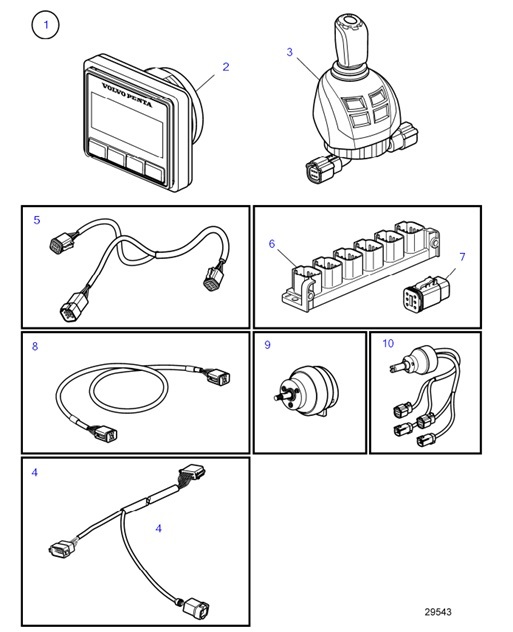 1

2

VOLVO PENTA

3

5

6

7

8

9

10

4

4

29543