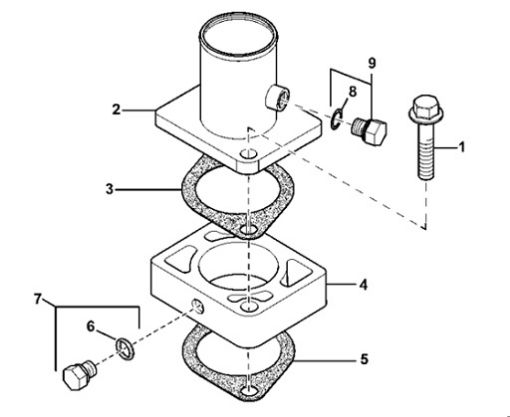 9
8
2
1
3
4
7
6
5